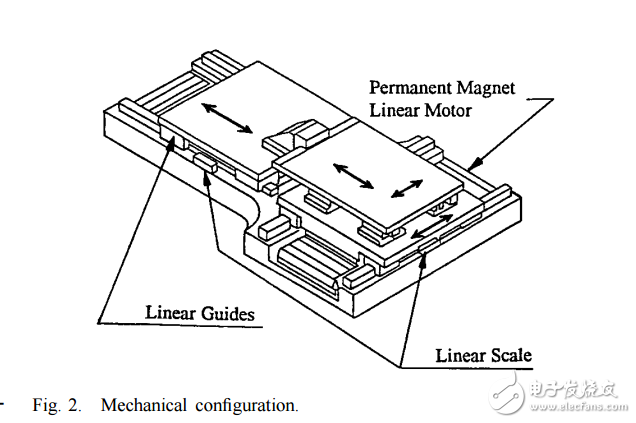 Permanent Magnet
Linear Motor

Linear Guides

Linear Scale

Fig. 2. Mechanical configuration.

电子发烧友
www.elecfans.com