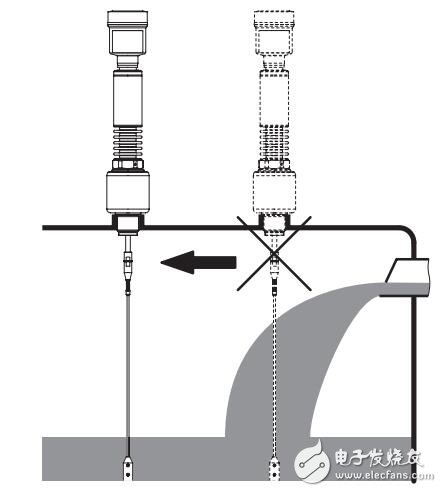 电子发烧友
www.elecfans.com