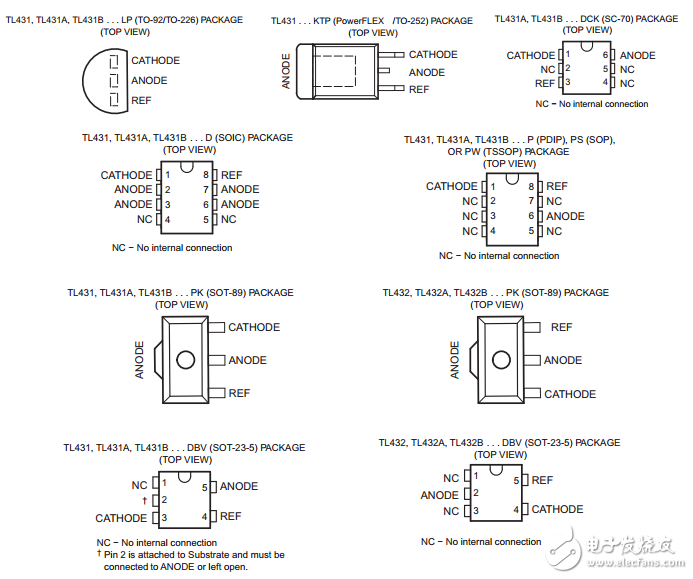 TL431, TL431A, TL431B . . . LP (TO-92/TO-226) PACKAGE
(TOP VIEW)

CATHODE
ANODE
REF

TL431 . . . KTP (PowerFLEX /TO-252) PACKAGE
(TOP VIEW)

ANODE
CATHODE
ANODE
REF

TL431A, TL431B . . . DCK (SC-70) PACKAGE
(TOP VIEW)

CATHODE 1 6 ANODE
NC 2 5 NC
REF 3 4 NC

NC − No internal connection

TL431, TL431A, TL431B . . . D (SOIC) PACKAGE
(TOP VIEW)

CATHODE 1 8 REF
ANODE 2 7 ANODE
ANODE 3 6 ANODE
NC 4 5 NC

NC − No internal connection

TL431, TL431A, TL431B . . . P (PDIP), PS (SOP), OR PW (TSSOP) PACKAGE
(TOP VIEW)

CATHODE 1 8 REF
NC 2 7 NC
NC 3 6 ANODE
NC 4 5 NC

NC − No internal connection

TL431, TL431A, TL431B . . . PK (SOT-89) PACKAGE
(TOP VIEW)

ANODE
CATHODE
ANODE
REF

TL432, TL432A, TL432B . . . PK (SOT-89) PACKAGE
(TOP VIEW)

ANODE
REF
ANODE
CATHODE

TL431, TL431A, TL431B . . . DBV (SOT-23-5) PACKAGE
(TOP VIEW)

NC 1 5 ANODE
† 2
CATHODE 3 4 REF

NC − No internal connection
† Pin 2 is attached to Substrate and must be connected to ANODE or left open.

TL432, TL432A, TL432B . . . DBV (SOT-23-5) PACKAGE
(TOP VIEW)

NC 1 5 REF
ANODE 2
NC 3 4 CATHODE

NC − No internal connection

电子发烧友
www.elecfans.com