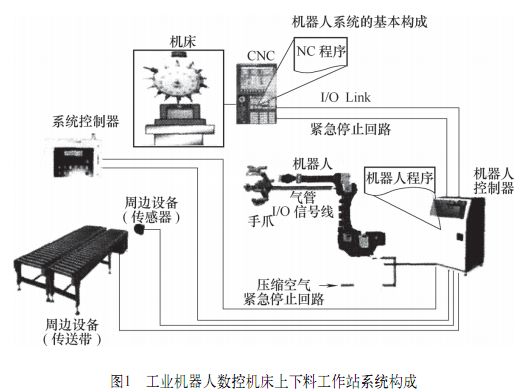 机器人系统的基本构成

机床

CNC

NC 程序

I/O Link

紧急停止回路

系统控制器

机器人

机器人程序

机器人控制器

气管

I/O 信号线

手爪

周边设备（传感器）

压缩空气

紧急停止回路

周边设备（传送带）

图1　工业机器人数控机床上下料工作站系统构成